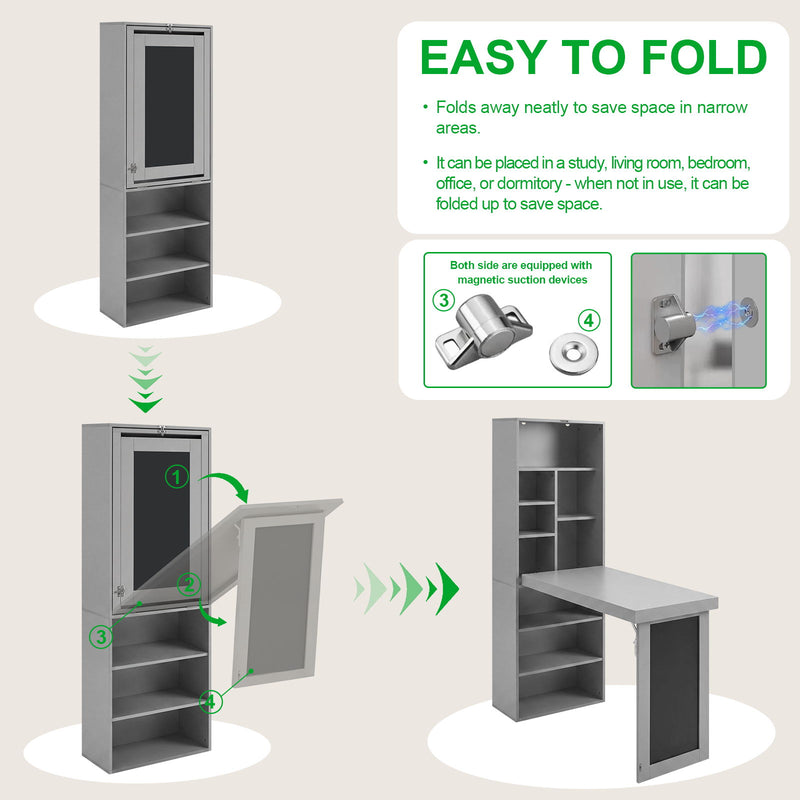 EASY TO FOLD

• Folds away neatly to save space in narrow areas.

• It can be placed in a study, living room, bedroom, office, or dormitory - when not in use, it can be folded up to save space.

Both side are equipped with magnetic suction devices

3

4

1

2

3

4